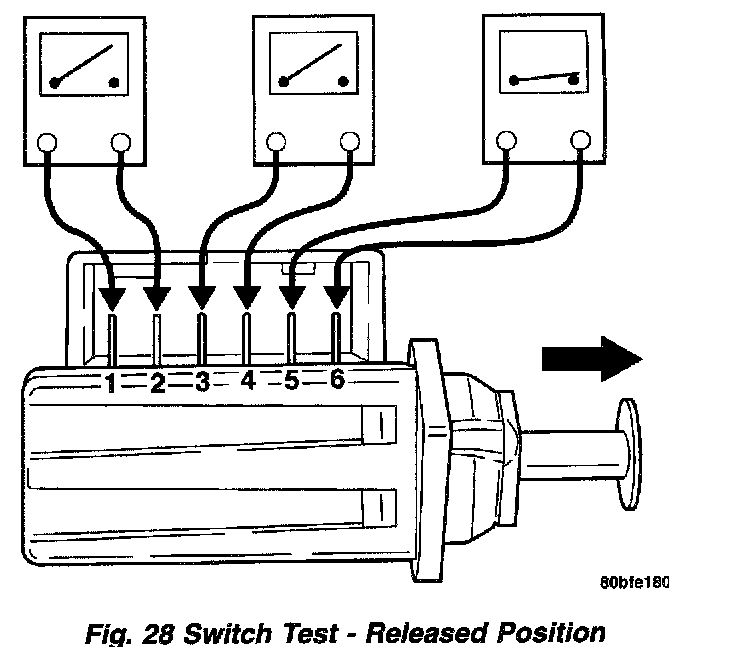 1 2 3 4 5 6

80bfe180

Fig. 28 Switch Test - Released Position