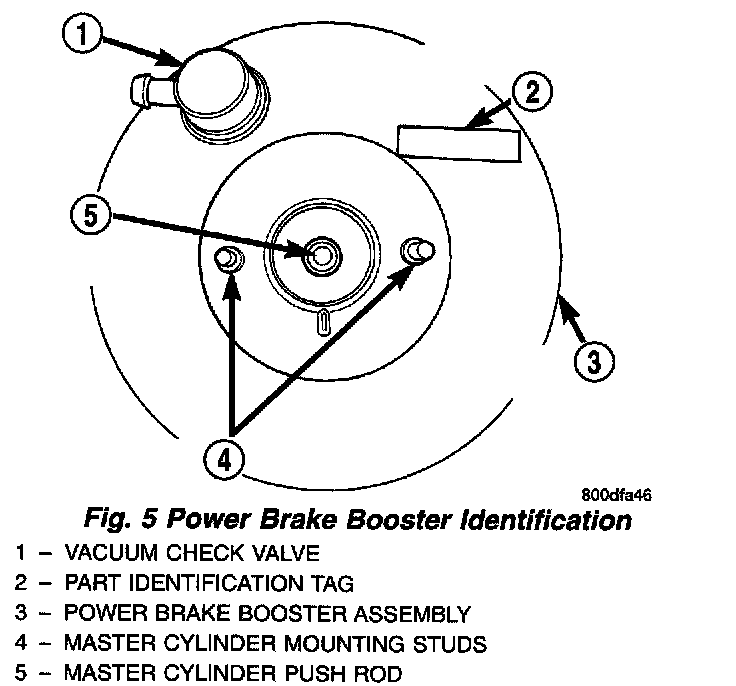 1

2

5

3

4

800dfa46

Fig. 5 Power Brake Booster Identification

1 – VACUUM CHECK VALVE
2 – PART IDENTIFICATION TAG
3 – POWER BRAKE BOOSTER ASSEMBLY
4 – MASTER CYLINDER MOUNTING STUDS
5 – MASTER CYLINDER PUSH ROD