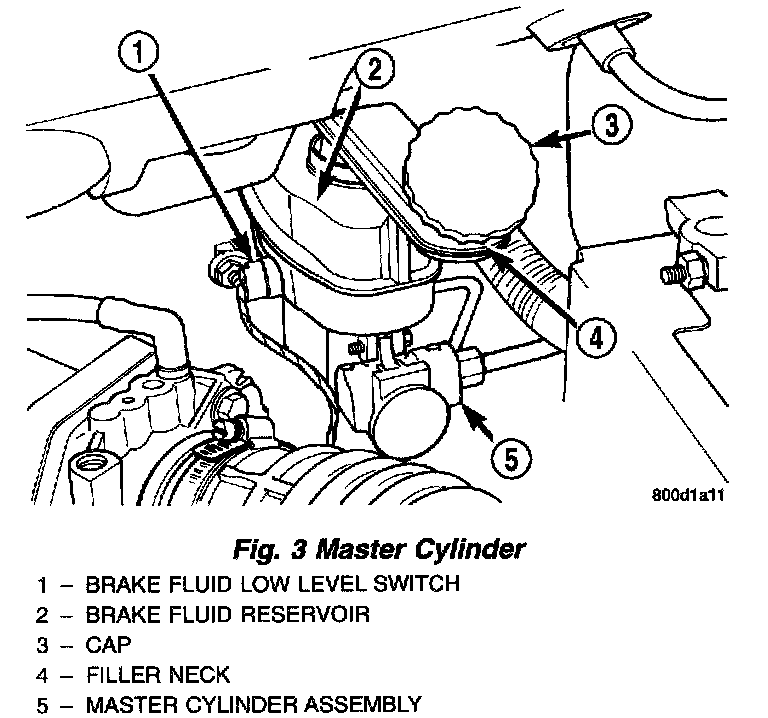 1
2
3
4
5
800d1a11

Fig. 3 Master Cylinder

1 – BRAKE FLUID LOW LEVEL SWITCH
2 – BRAKE FLUID RESERVOIR
3 – CAP
4 – FILLER NECK
5 – MASTER CYLINDER ASSEMBLY