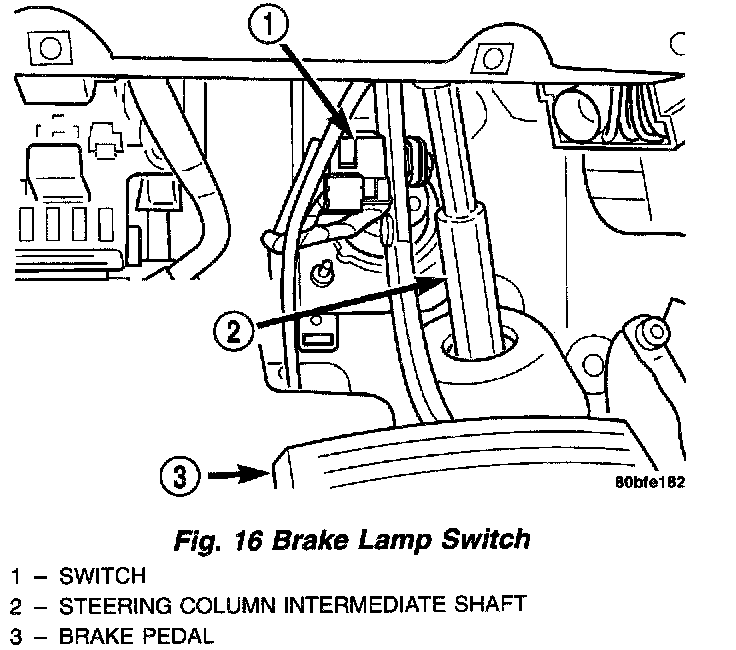 1

2

3

80bfe182

Fig. 16 Brake Lamp Switch

1 – SWITCH
2 – STEERING COLUMN INTERMEDIATE SHAFT
3 – BRAKE PEDAL