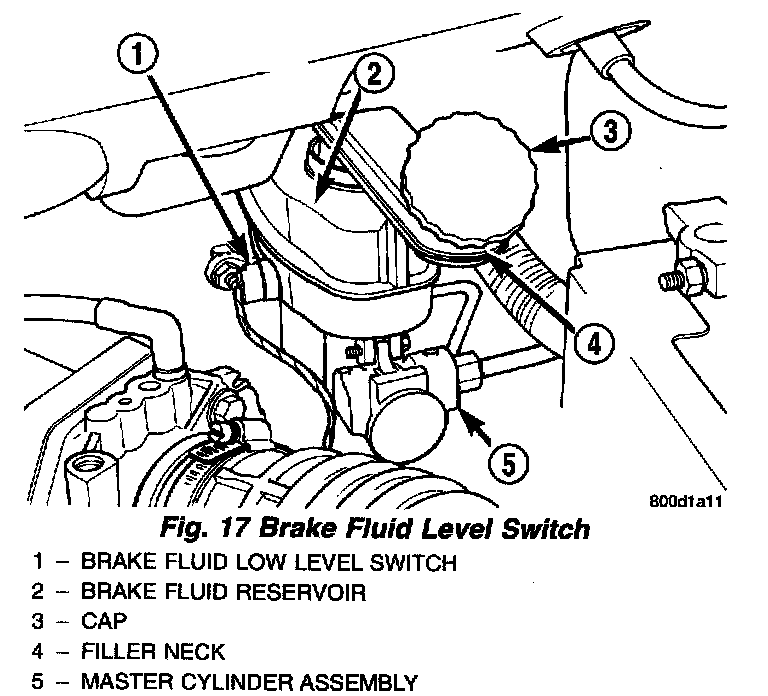 1
2
3
4
5
800d1a11

Fig. 17 Brake Fluid Level Switch

1 – BRAKE FLUID LOW LEVEL SWITCH
2 – BRAKE FLUID RESERVOIR
3 – CAP
4 – FILLER NECK
5 – MASTER CYLINDER ASSEMBLY