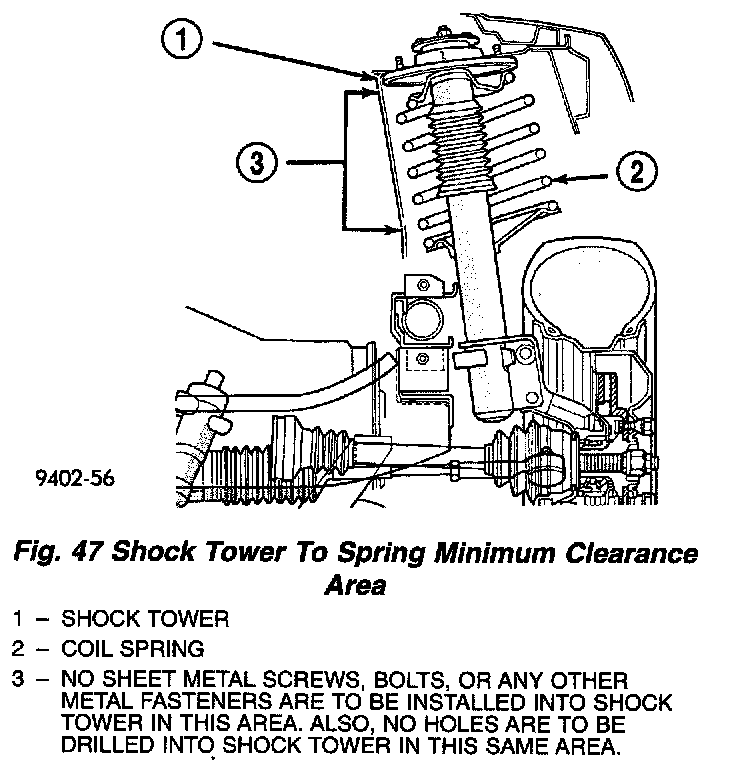 1

3

2

9402-56

Fig. 47 Shock Tower To Spring Minimum Clearance Area

1 – SHOCK TOWER

2 – COIL SPRING

3 – NO SHEET METAL SCREWS, BOLTS, OR ANY OTHER METAL FASTENERS ARE TO BE INSTALLED INTO SHOCK TOWER IN THIS AREA. ALSO, NO HOLES ARE TO BE DRILLED INTO SHOCK TOWER IN THIS SAME AREA.