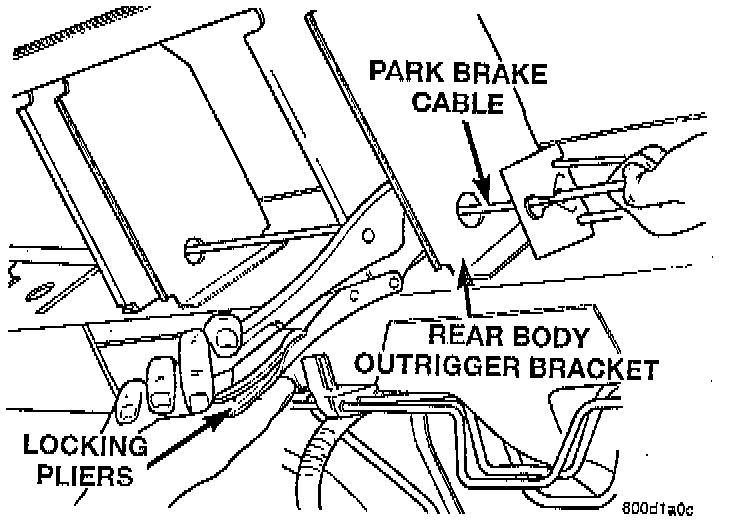 PARK BRAKE CABLE

REAR BODY OUTRIGGER BRACKET

LOCKING PLIERS

800d1a0c