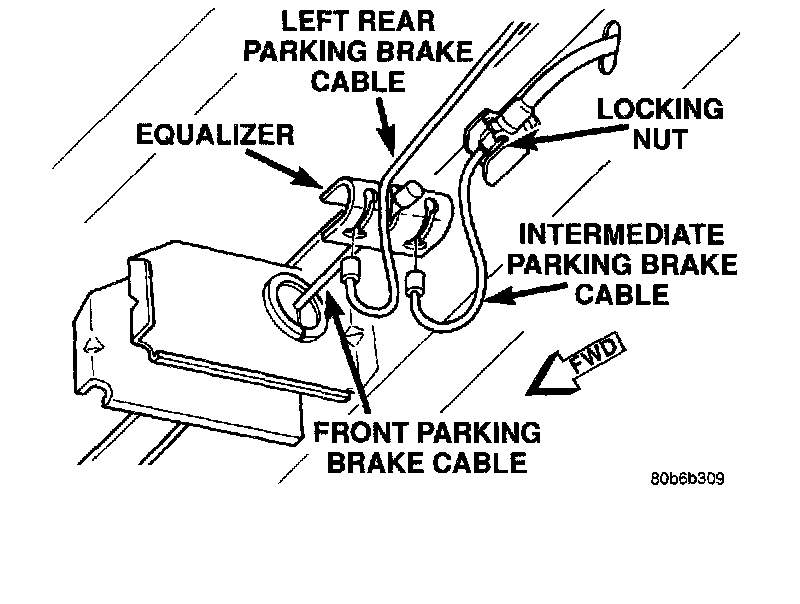 LEFT REAR PARKING BRAKE CABLE

EQUALIZER

LOCKING NUT

INTERMEDIATE PARKING BRAKE CABLE

FWD

FRONT PARKING BRAKE CABLE

80b6b309