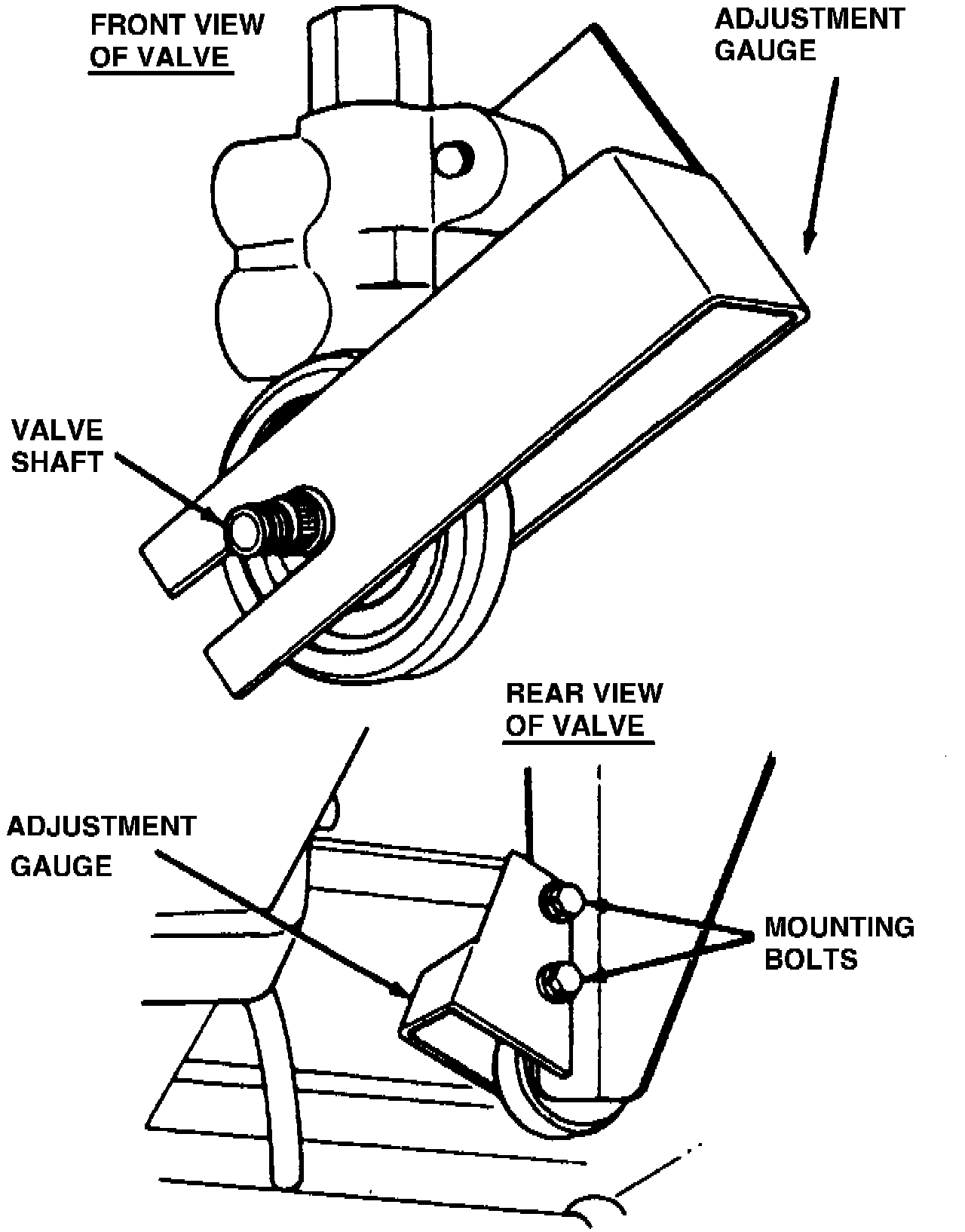 FRONT VIEW OF VALVE

ADJUSTMENT GAUGE

VALVE SHAFT

REAR VIEW OF VALVE

ADJUSTMENT GAUGE

MOUNTING BOLTS