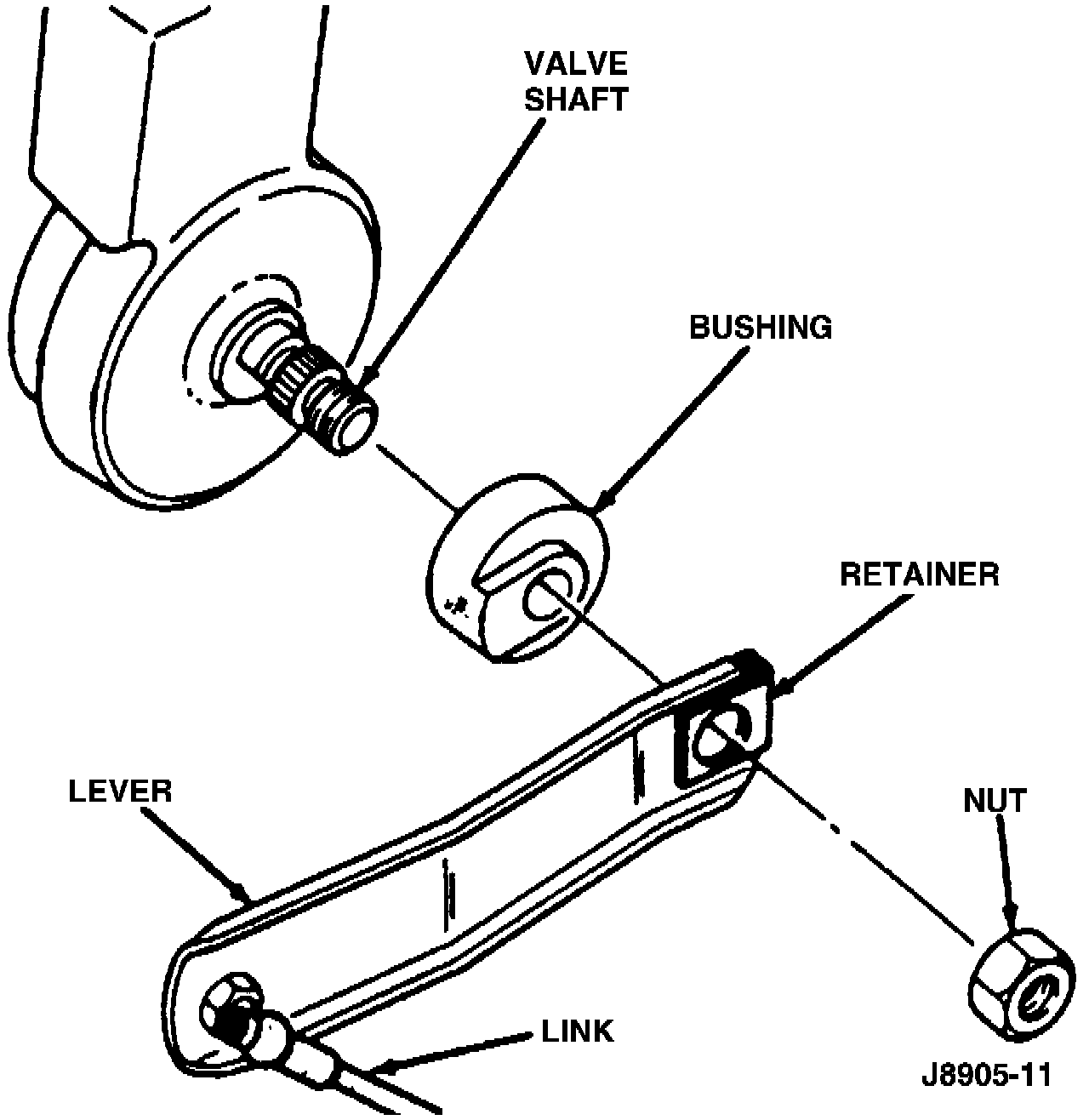 VALVE SHAFT

BUSHING

RETAINER

LEVER

NUT

LINK

J8905-11