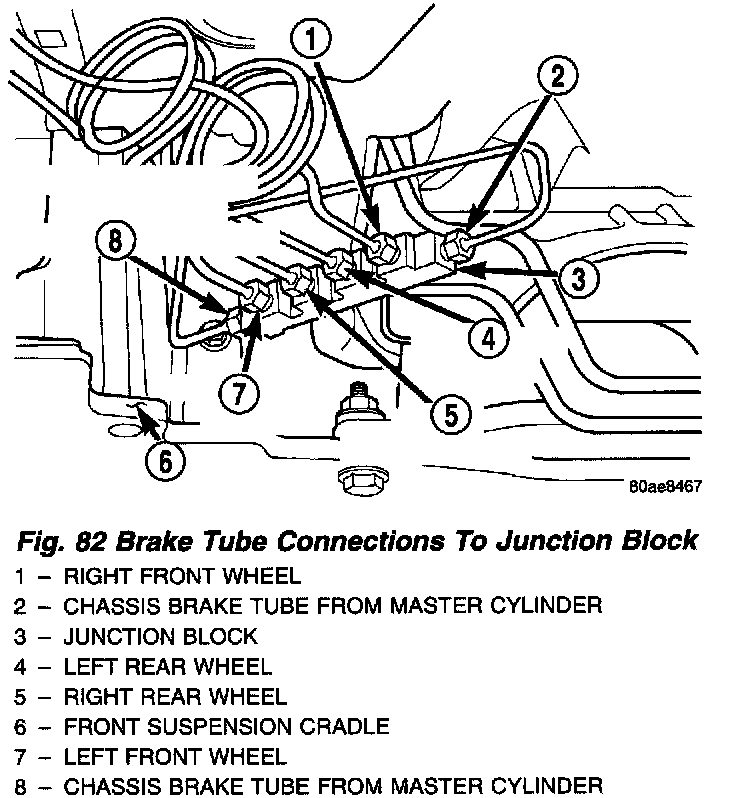 1
2
8
3
4
7
5
6
80ae8467

Fig. 82 Brake Tube Connections To Junction Block
1 – RIGHT FRONT WHEEL
2 – CHASSIS BRAKE TUBE FROM MASTER CYLINDER
3 – JUNCTION BLOCK
4 – LEFT REAR WHEEL
5 – RIGHT REAR WHEEL
6 – FRONT SUSPENSION CRADLE
7 – LEFT FRONT WHEEL
8 – CHASSIS BRAKE TUBE FROM MASTER CYLINDER