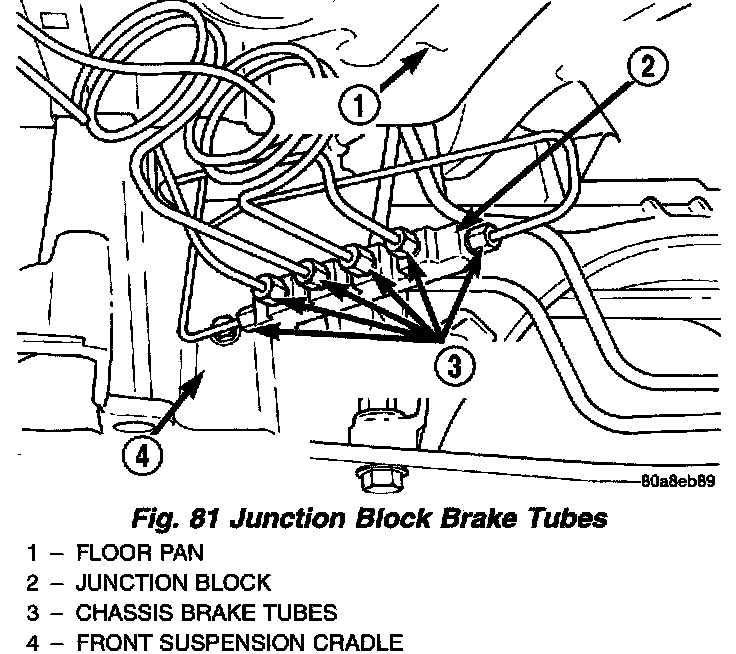 1
2
3
4
80a8eb89

Fig. 81 Junction Block Brake Tubes

1 – FLOOR PAN
2 – JUNCTION BLOCK
3 – CHASSIS BRAKE TUBES
4 – FRONT SUSPENSION CRADLE