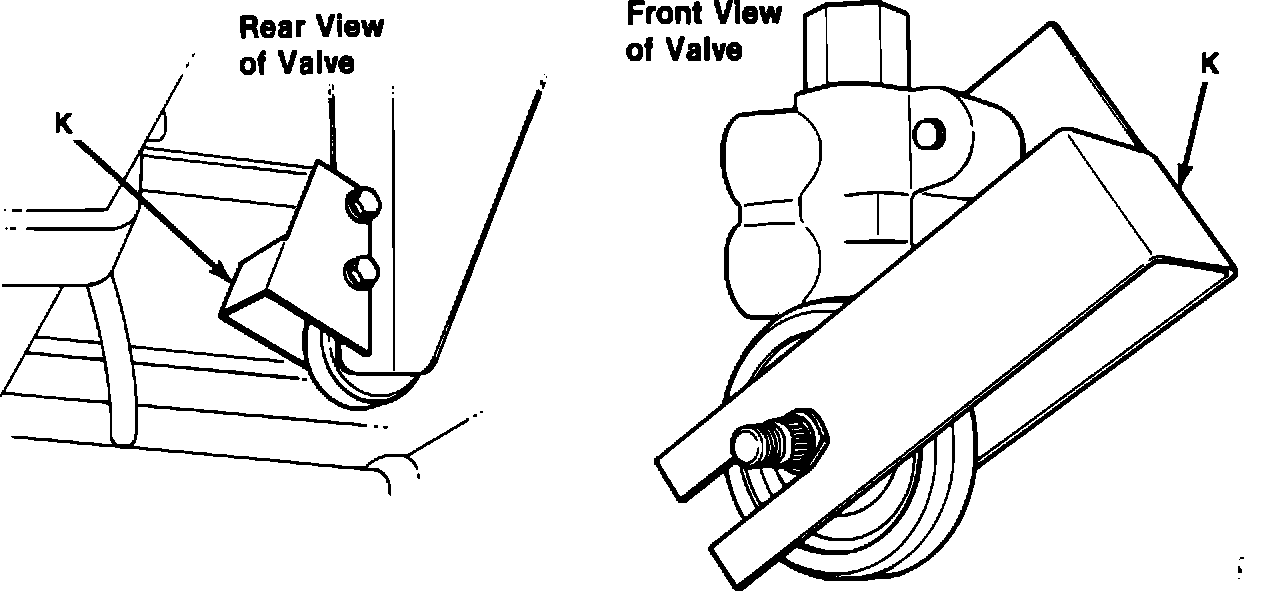 Rear View of Valve

K

Front View of Valve

K