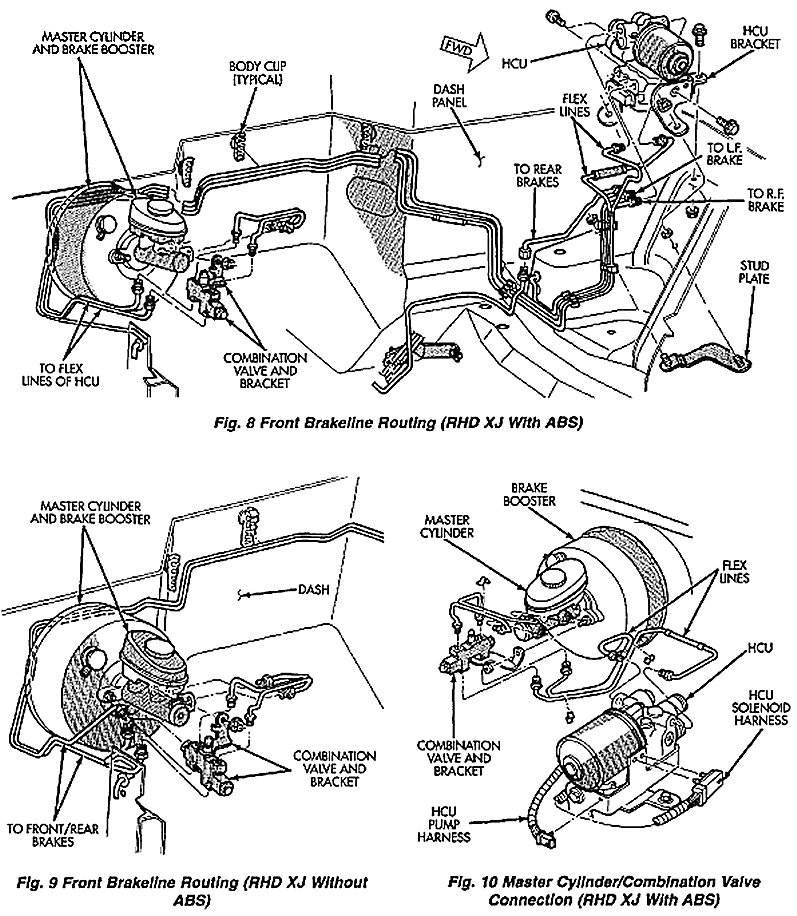 MASTER CYLINDER AND BRAKE BOOSTER

BODY CLIP (TYPICAL)

FWD

HCU

HCU BRACKET

DASH PANEL

FLEX LINES

TO L.F. BRAKE

TO REAR BRAKES

TO R.F. BRAKE

STUD PLATE

TO FLEX LINES OF HCU

COMBINATION VALVE AND BRACKET

Fig. 8 Front Brakeline Routing (RHD XJ With ABS)

MASTER CYLINDER AND BRAKE BOOSTER

DASH

COMBINATION VALVE AND BRACKET

TO FRONT/REAR BRAKES

Fig. 9 Front Brakeline Routing (RHD XJ Without ABS)

BRAKE BOOSTER

MASTER CYLINDER

FLEX LINES

HCU

HCU SOLENOID HARNESS

COMBINATION VALVE AND BRACKET

HCU PUMP HARNESS

Fig. 10 Master Cylinder/Combination Valve Connection (RHD XJ With ABS)