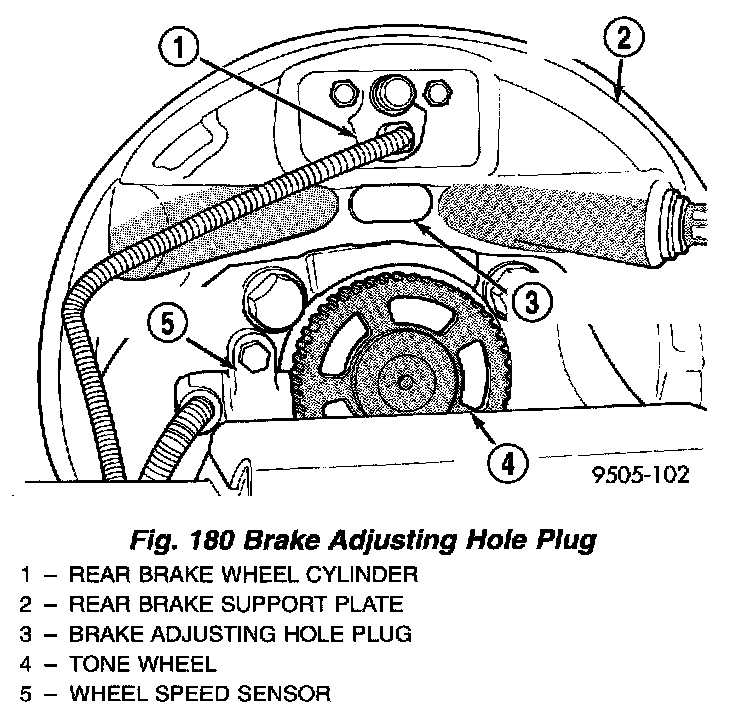 1
2
3
5
4
9505-102

Fig. 180 Brake Adjusting Hole Plug

1 – REAR BRAKE WHEEL CYLINDER
2 – REAR BRAKE SUPPORT PLATE
3 – BRAKE ADJUSTING HOLE PLUG
4 – TONE WHEEL
5 – WHEEL SPEED SENSOR