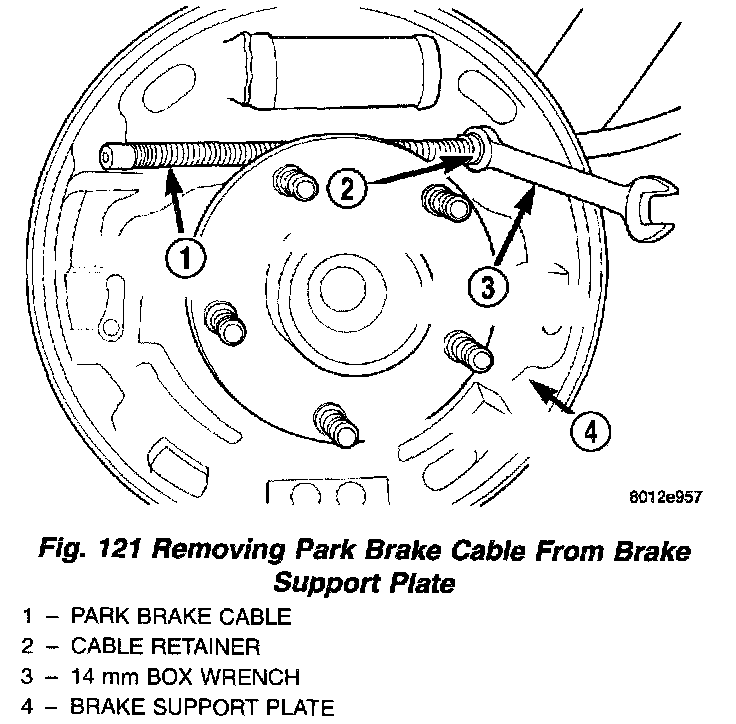 2

1

3

4

8012e957

Fig. 121 Removing Park Brake Cable From Brake Support Plate

1 – PARK BRAKE CABLE
2 – CABLE RETAINER
3 – 14 mm BOX WRENCH
4 – BRAKE SUPPORT PLATE