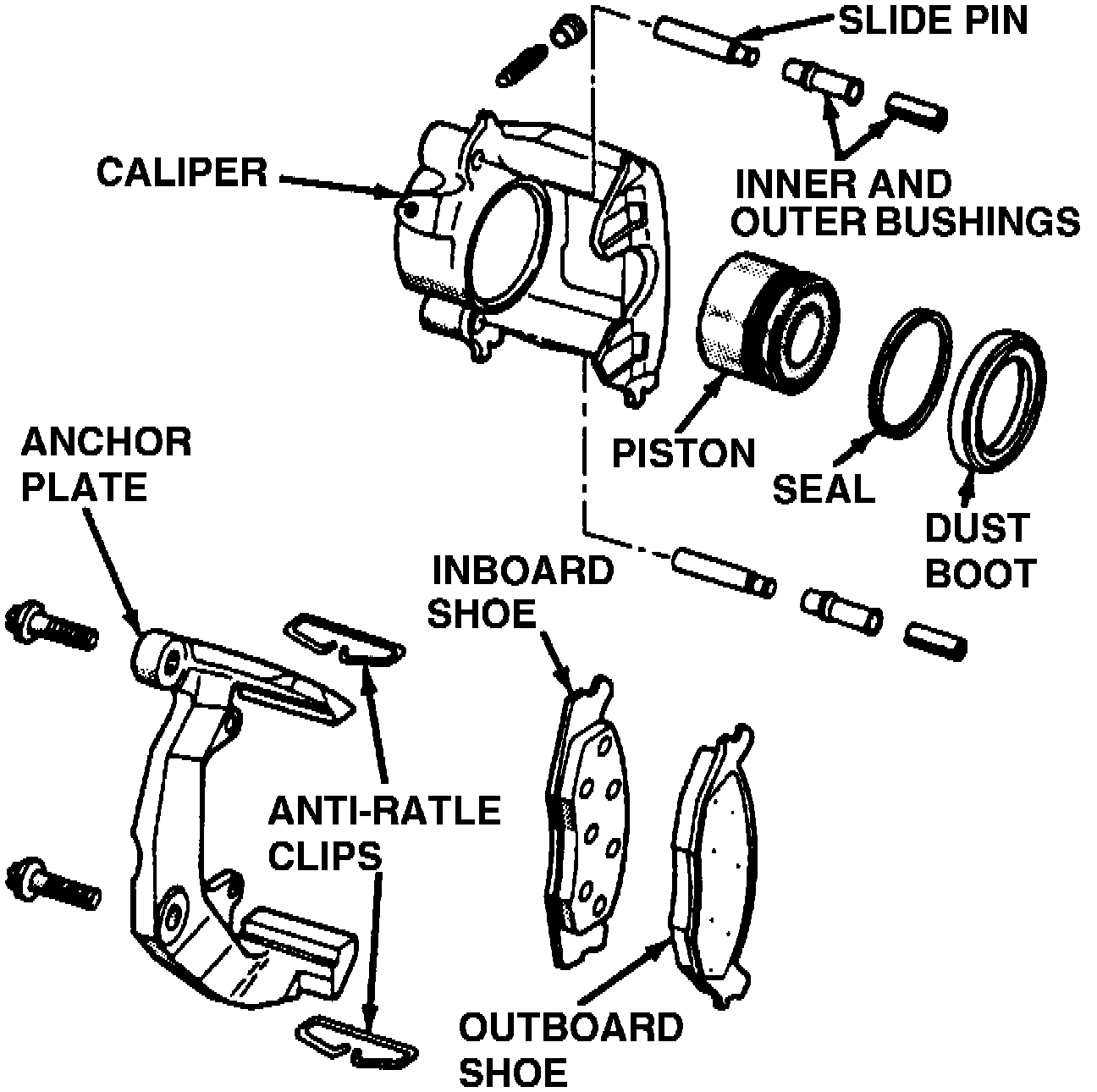 SLIDE PIN

CALIPER

INNER AND OUTER BUSHINGS

PISTON

SEAL

DUST BOOT

ANCHOR PLATE

INBOARD SHOE

ANTI-RATLE CLIPS

OUTBOARD SHOE