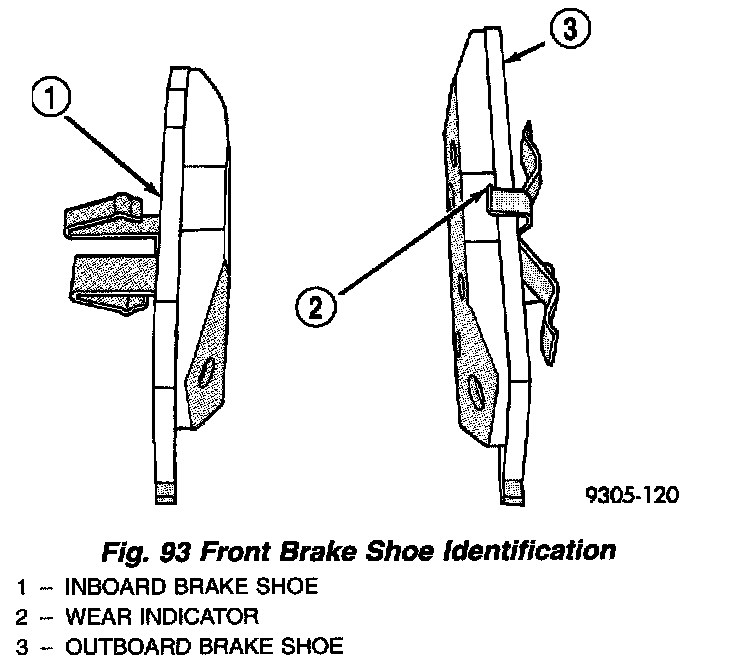 1

3

2

9305-120

Fig. 93 Front Brake Shoe Identification

1 – INBOARD BRAKE SHOE
2 – WEAR INDICATOR
3 – OUTBOARD BRAKE SHOE