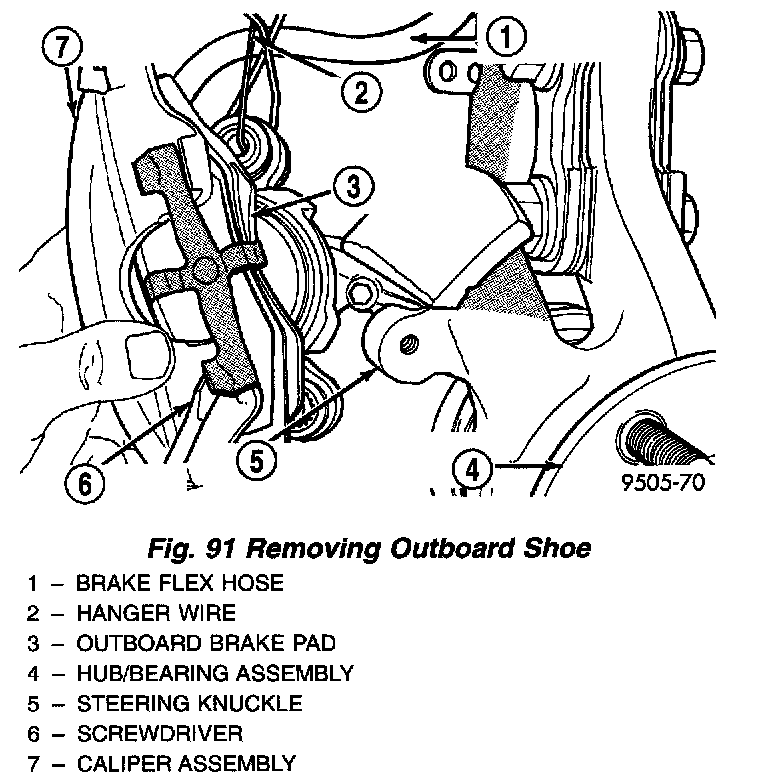 7
1
2
3
6
5
4
9505-70

Fig. 91 Removing Outboard Shoe

1 – BRAKE FLEX HOSE
2 – HANGER WIRE
3 – OUTBOARD BRAKE PAD
4 – HUB/BEARING ASSEMBLY
5 – STEERING KNUCKLE
6 – SCREWDRIVER
7 – CALIPER ASSEMBLY