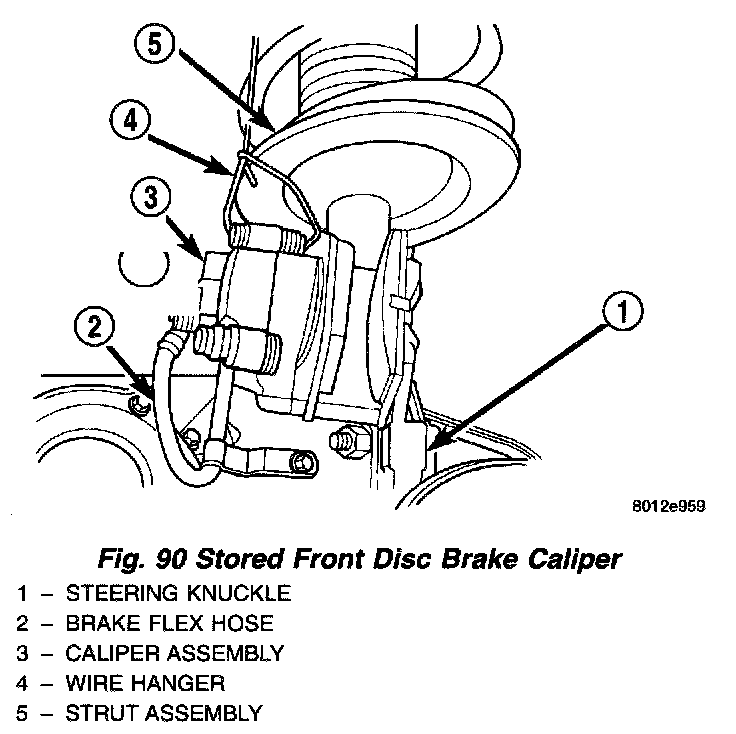 5

4

3

2

1

8012e959

Fig. 90 Stored Front Disc Brake Caliper

1 – STEERING KNUCKLE
2 – BRAKE FLEX HOSE
3 – CALIPER ASSEMBLY
4 – WIRE HANGER
5 – STRUT ASSEMBLY