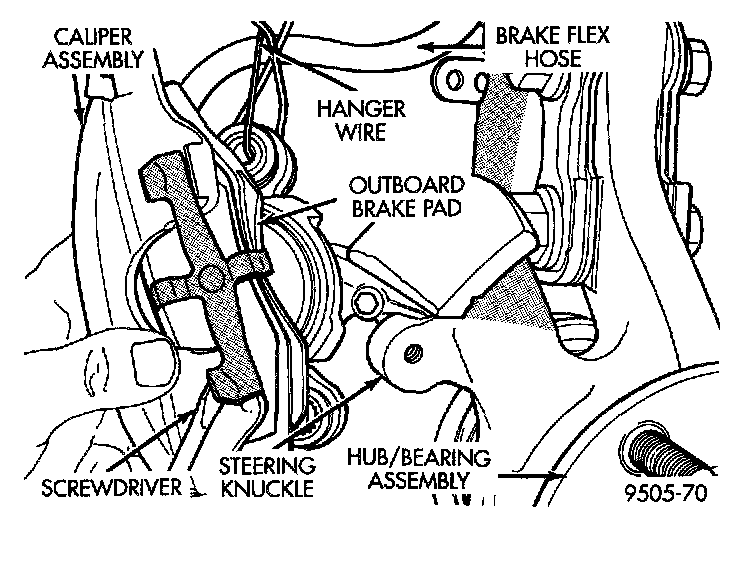 CALIPER ASSEMBLY

BRAKE FLEX HOSE

HANGER WIRE

OUTBOARD BRAKE PAD

SCREWDRIVER

STEERING KNUCKLE

HUB/BEARING ASSEMBLY

9505-70