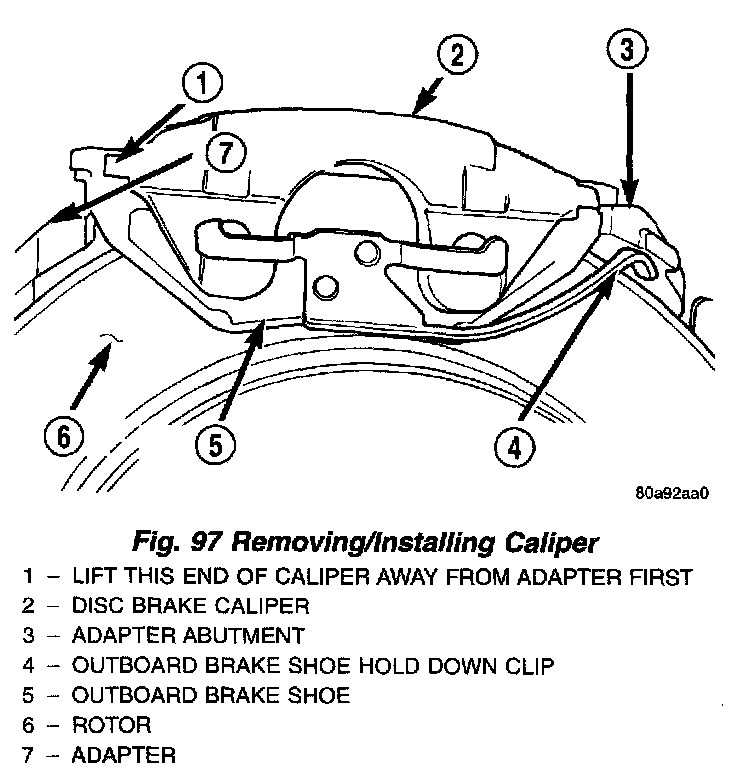 1
2
3
7
6
5
4
80a92aa0

Fig. 97 Removing/Installing Caliper

1 – LIFT THIS END OF CALIPER AWAY FROM ADAPTER FIRST
2 – DISC BRAKE CALIPER
3 – ADAPTER ABUTMENT
4 – OUTBOARD BRAKE SHOE HOLD DOWN CLIP
5 – OUTBOARD BRAKE SHOE
6 – ROTOR
7 – ADAPTER