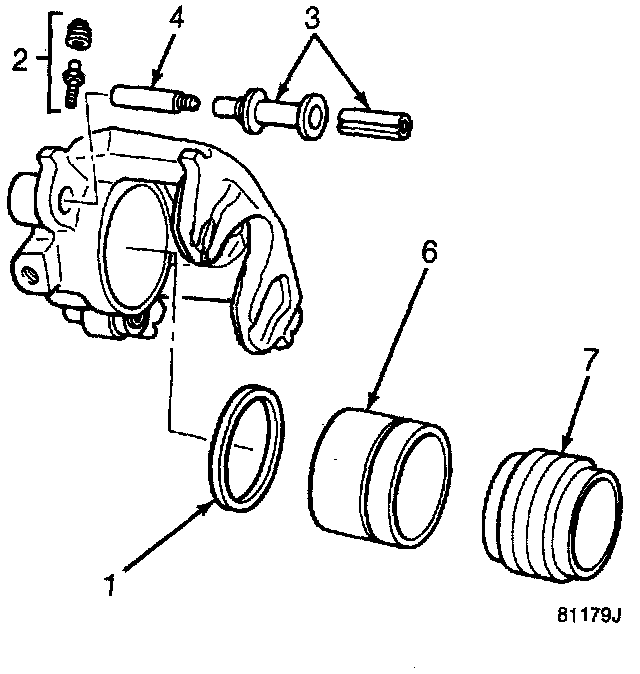 2
4
3
6
7
1
81179J