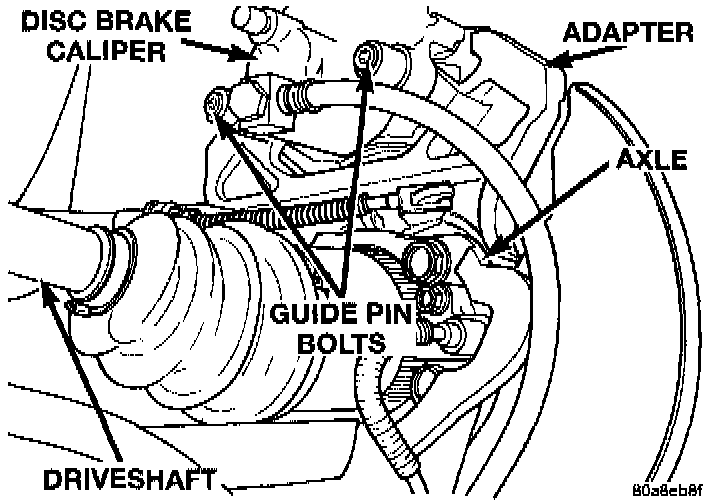 DISC BRAKE CALIPER

ADAPTER

AXLE

GUIDE PIN BOLTS

DRIVESHAFT

80a8eb8f