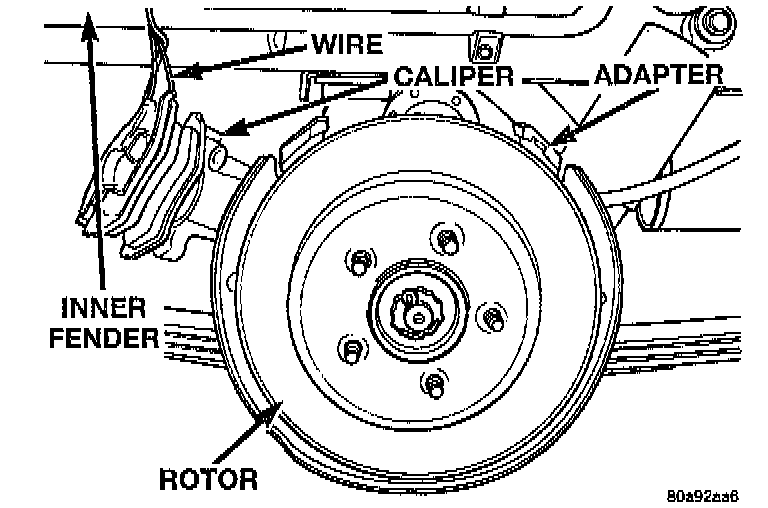 WIRE
CALIPER
ADAPTER
INNER FENDER
ROTOR
80a92aa6