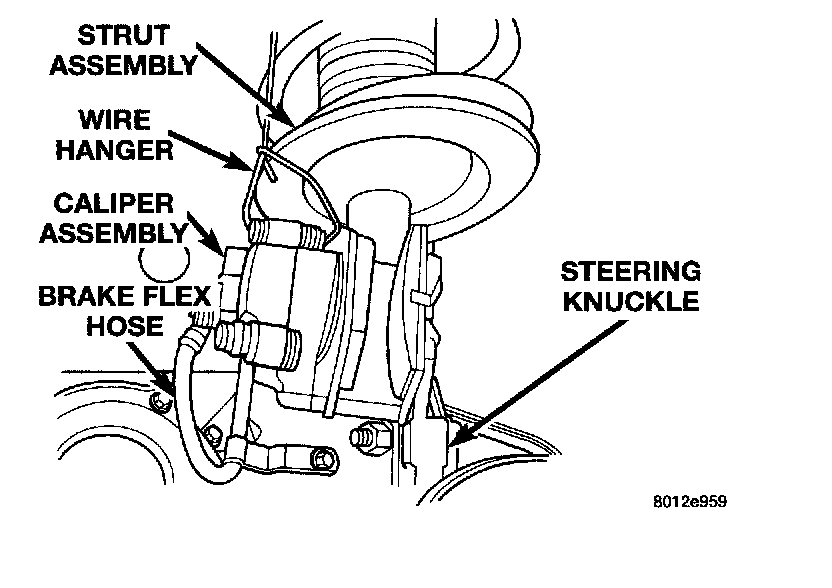 STRUT ASSEMBLY

WIRE HANGER

CALIPER ASSEMBLY

BRAKE FLEX HOSE

STEERING KNUCKLE

8012e959