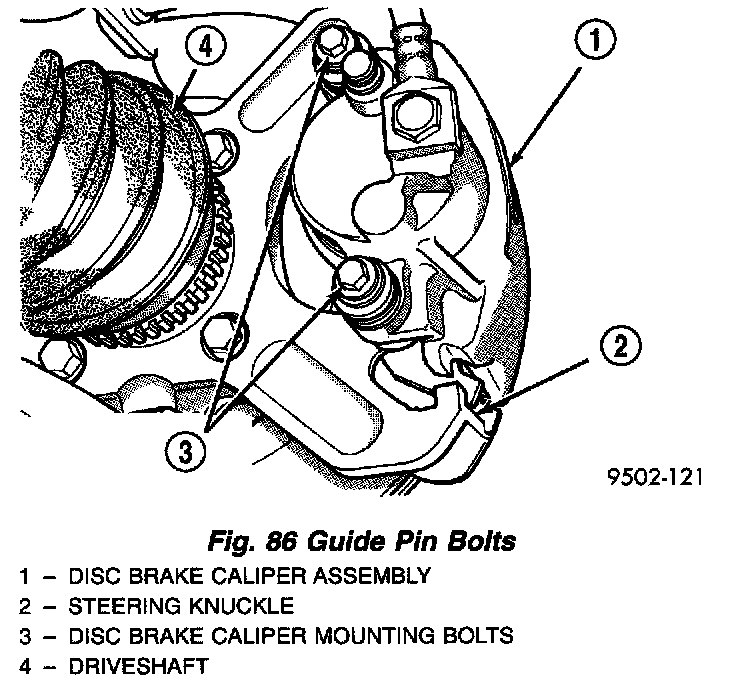 4

1

2

3

9502-121

Fig. 86 Guide Pin Bolts

1 – DISC BRAKE CALIPER ASSEMBLY
2 – STEERING KNUCKLE
3 – DISC BRAKE CALIPER MOUNTING BOLTS
4 – DRIVESHAFT