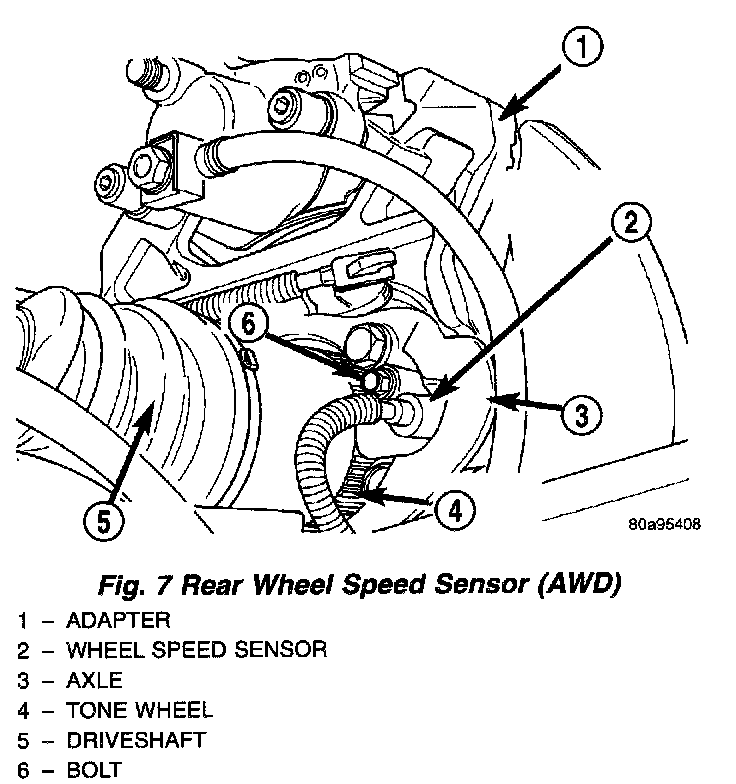 1

2

6

3

5

4

80a95408

Fig. 7 Rear Wheel Speed Sensor (AWD)

1 – ADAPTER
2 – WHEEL SPEED SENSOR
3 – AXLE
4 – TONE WHEEL
5 – DRIVESHAFT
6 – BOLT