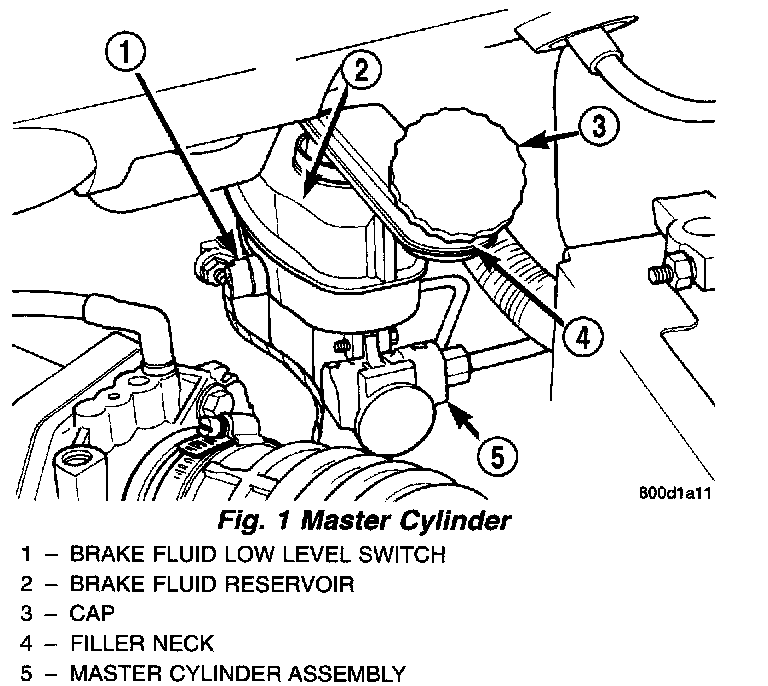 1

2

3

4

5

800d1a11

Fig. 1 Master Cylinder

1 – BRAKE FLUID LOW LEVEL SWITCH
2 – BRAKE FLUID RESERVOIR
3 – CAP
4 – FILLER NECK
5 – MASTER CYLINDER ASSEMBLY