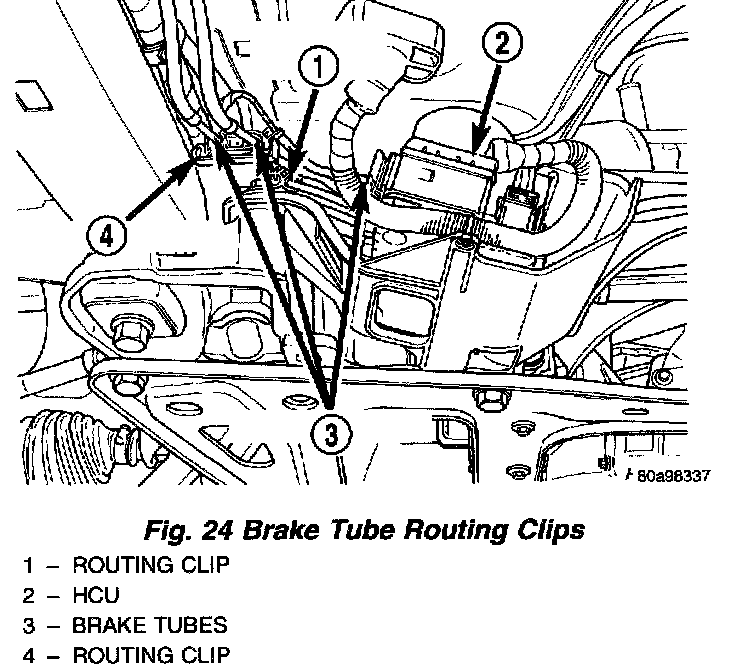 1
2
4
3
80a98337

Fig. 24 Brake Tube Routing Clips

1 – ROUTING CLIP
2 – HCU
3 – BRAKE TUBES
4 – ROUTING CLIP