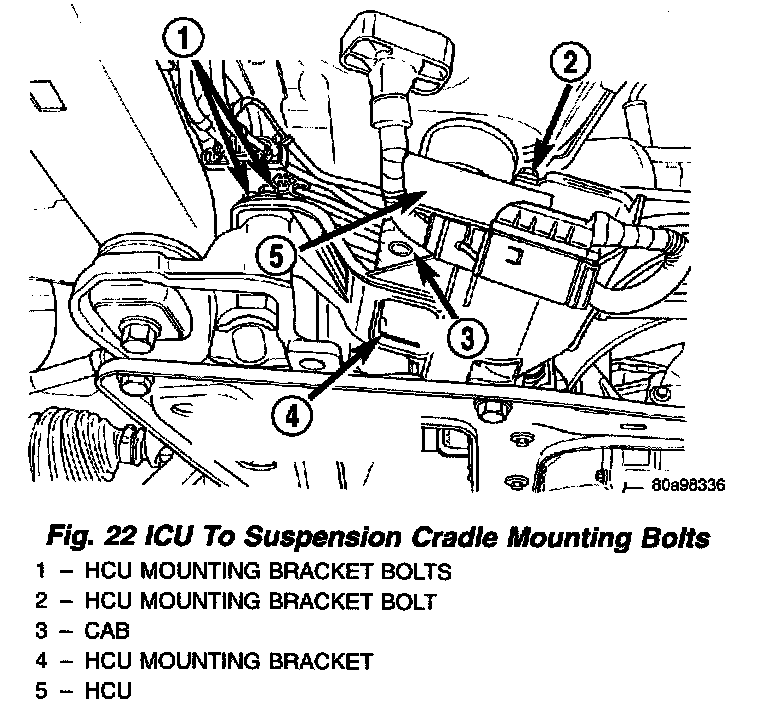 1

2

5

3

4

80a98336

Fig. 22 ICU To Suspension Cradle Mounting Bolts

1 – HCU MOUNTING BRACKET BOLTS

2 – HCU MOUNTING BRACKET BOLT

3 – CAB

4 – HCU MOUNTING BRACKET

5 – HCU