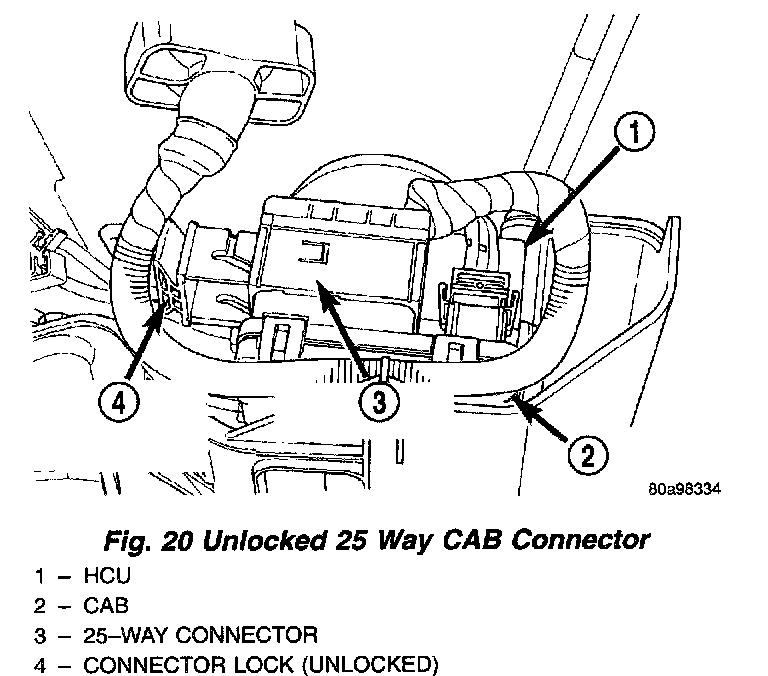 1

4

3

2

80a98334

Fig. 20 Unlocked 25 Way CAB Connector

1 – HCU
2 – CAB
3 – 25–WAY CONNECTOR
4 – CONNECTOR LOCK (UNLOCKED)