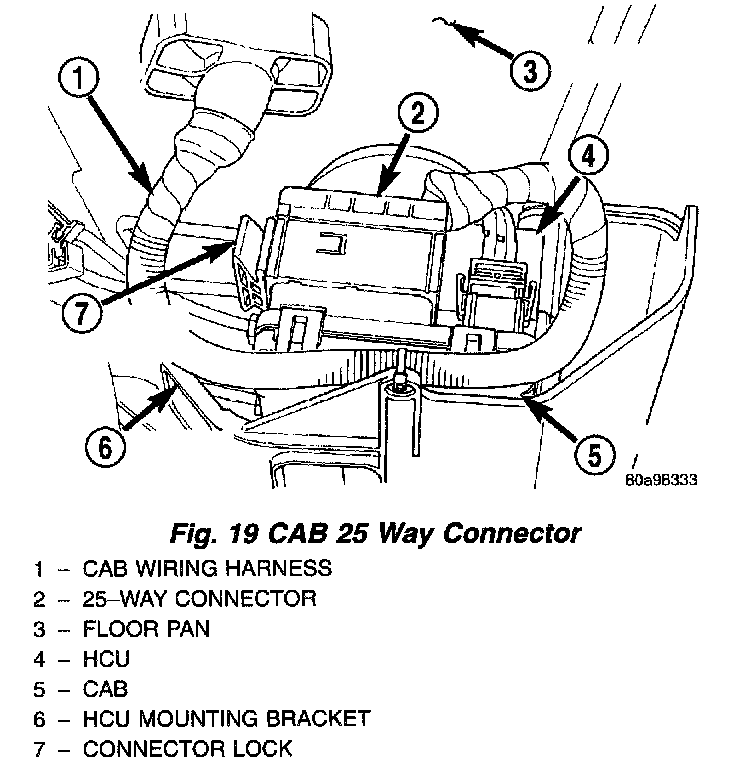 1
3
2
4
7
6
5
80a9B333

Fig. 19 CAB 25 Way Connector

1 – CAB WIRING HARNESS
2 – 25–WAY CONNECTOR
3 – FLOOR PAN
4 – HCU
5 – CAB
6 – HCU MOUNTING BRACKET
7 – CONNECTOR LOCK