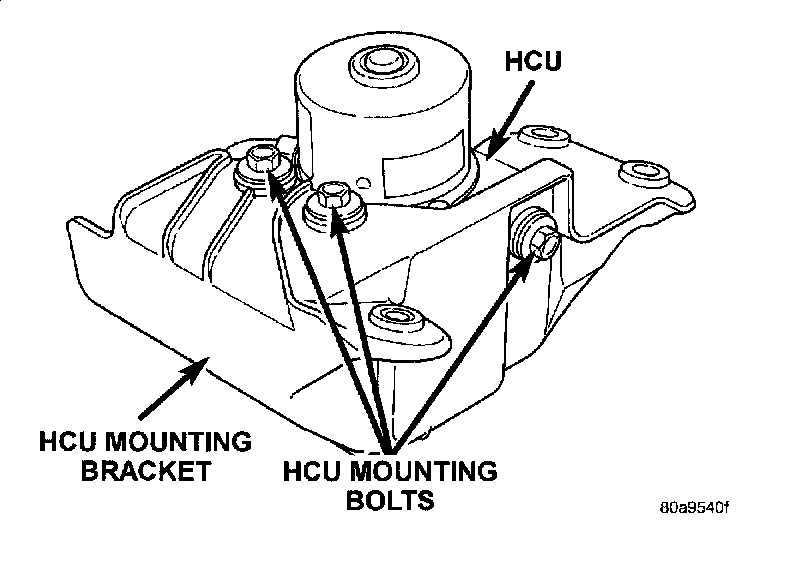 HCU

HCU MOUNTING BRACKET

HCU MOUNTING BOLTS

80a9540f