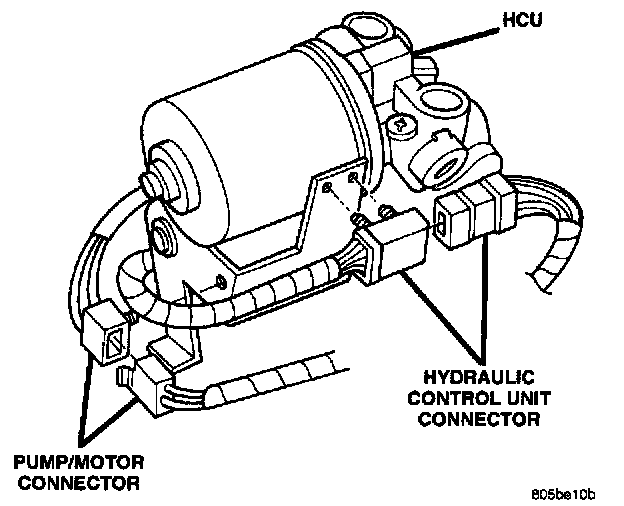 HCU

HYDRAULIC CONTROL UNIT CONNECTOR

PUMP/MOTOR CONNECTOR

805be10b