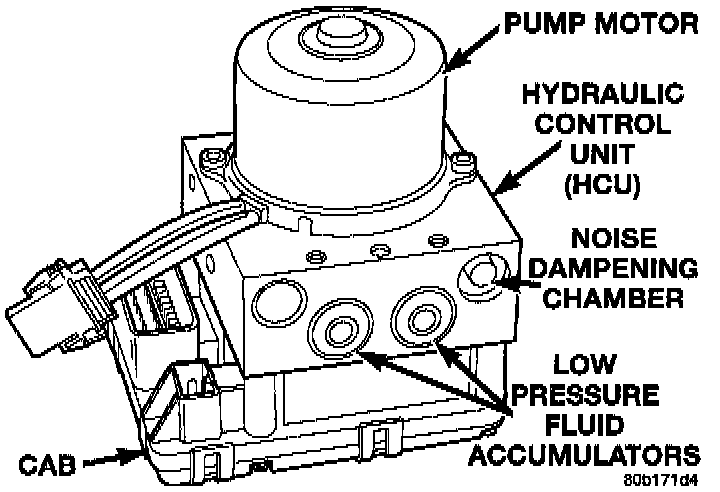 PUMP MOTOR

HYDRAULIC CONTROL UNIT (HCU)

NOISE DAMPENING CHAMBER

LOW PRESSURE FLUID ACCUMULATORS

CAB

80b171d4