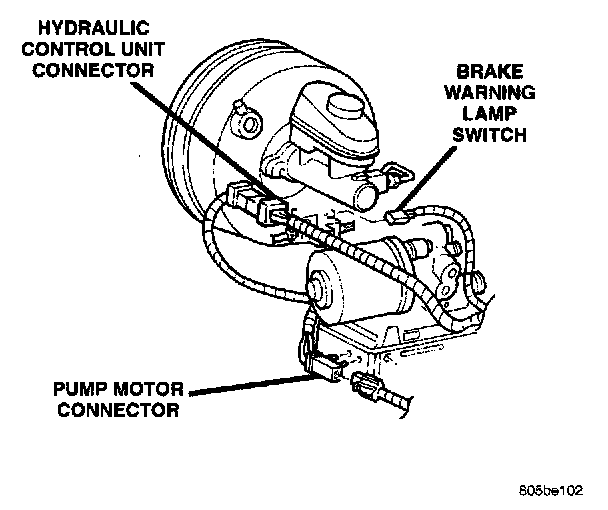 HYDRAULIC CONTROL UNIT CONNECTOR

BRAKE WARNING LAMP SWITCH

PUMP MOTOR CONNECTOR

805be102