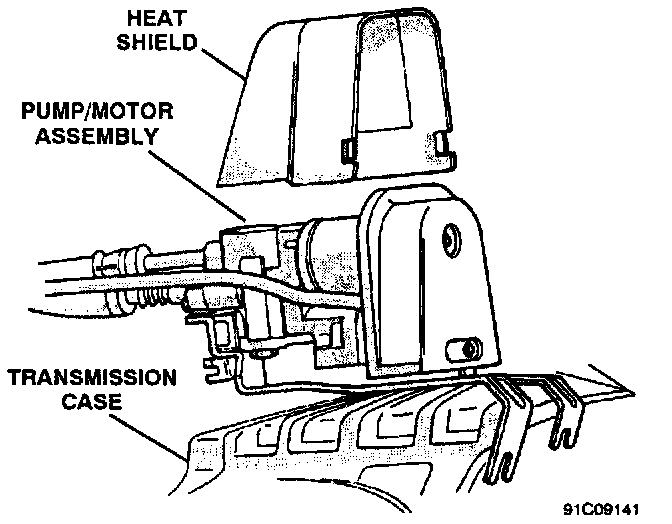 HEAT SHIELD

PUMP/MOTOR ASSEMBLY

TRANSMISSION CASE

91C09141