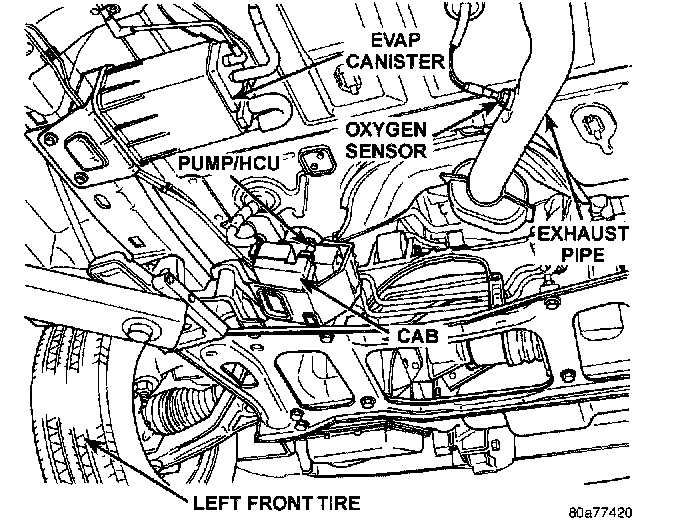 EVAP CANISTER

OXYGEN SENSOR

PUMP/HCU

EXHAUST PIPE

CAB

LEFT FRONT TIRE

80a77420