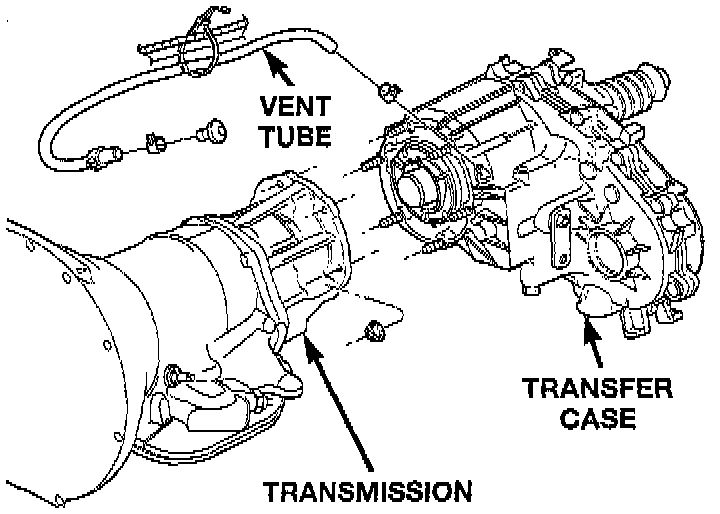 VENT TUBE

TRANSFER CASE

TRANSMISSION