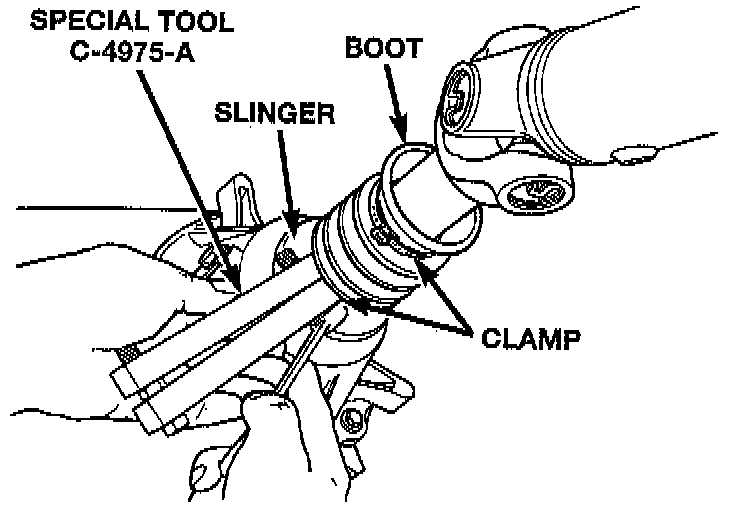 SPECIAL TOOL
C-4975-A

BOOT

SLINGER

CLAMP