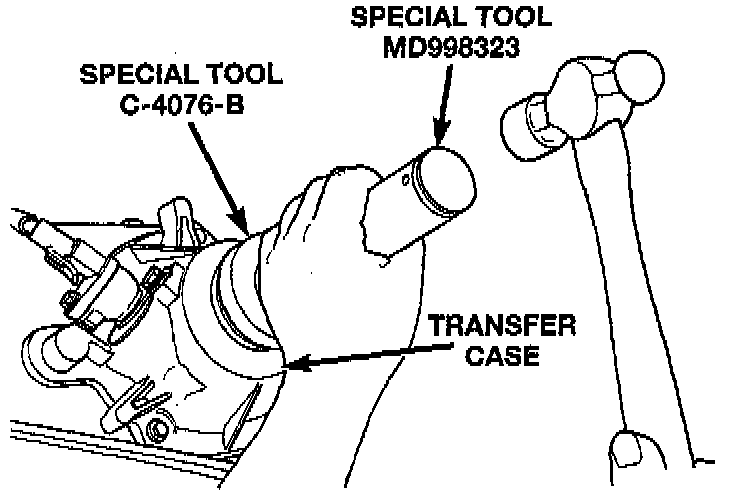 SPECIAL TOOL
MD998323

SPECIAL TOOL
C-4076-B

TRANSFER
CASE