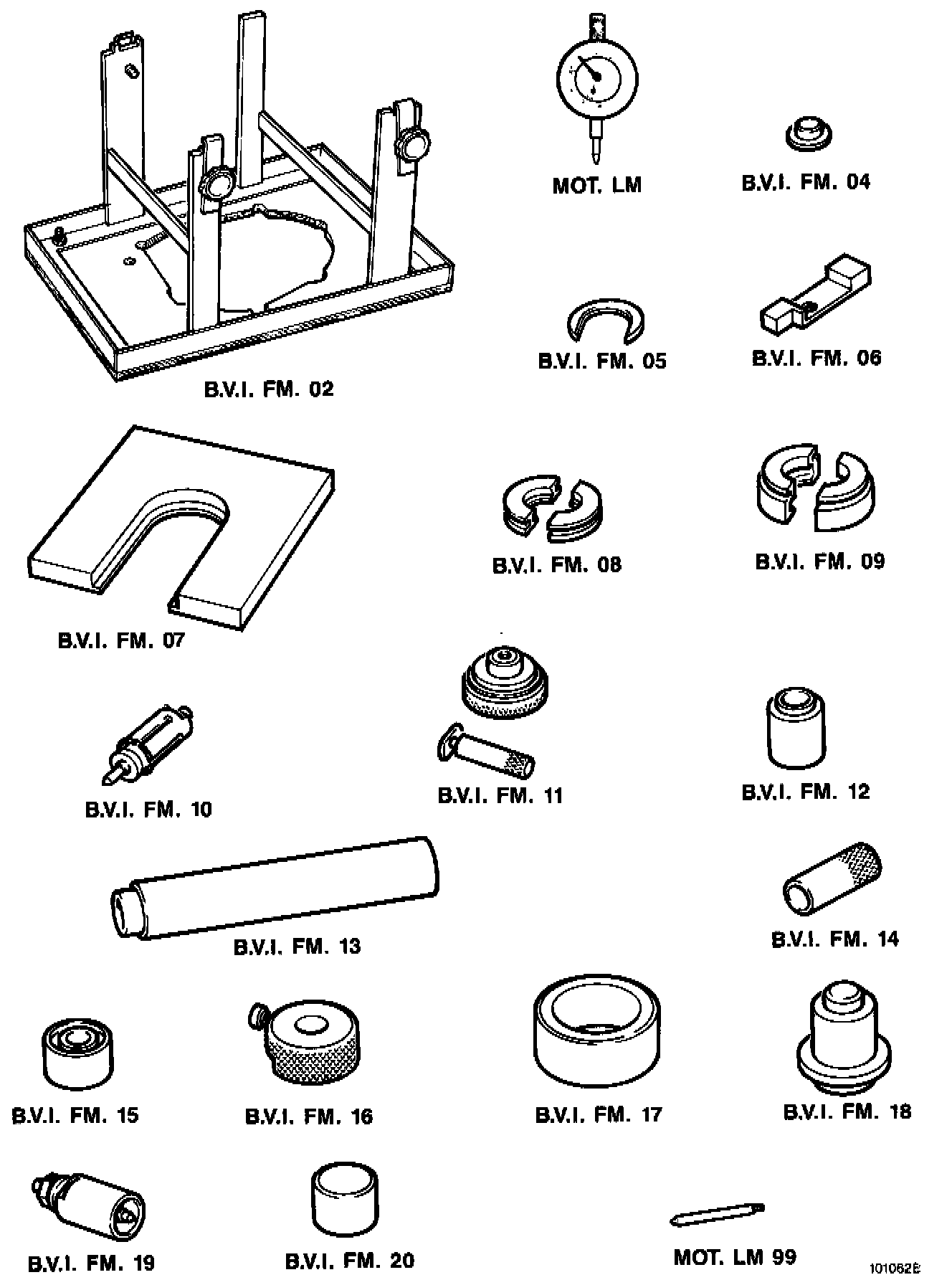 MOT. LM

B.V.I. FM. 04

B.V.I. FM. 05

B.V.I. FM. 06

B.V.I. FM. 02

B.V.I. FM. 08

B.V.I. FM. 09

B.V.I. FM. 07

B.V.I. FM. 10

B.V.I. FM. 11

B.V.I. FM. 12

B.V.I. FM. 13

B.V.I. FM. 14

B.V.I. FM. 15

B.V.I. FM. 16

B.V.I. FM. 17

B.V.I. FM. 18

B.V.I. FM. 19

B.V.I. FM. 20

MOT. LM 99

101062E