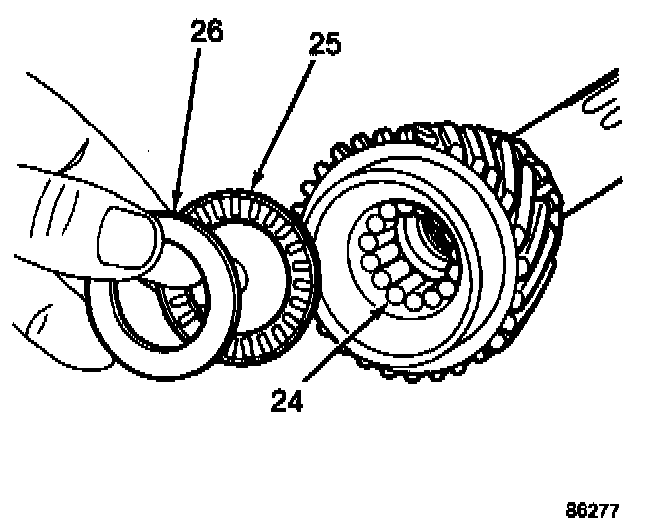 26
25
24
86277