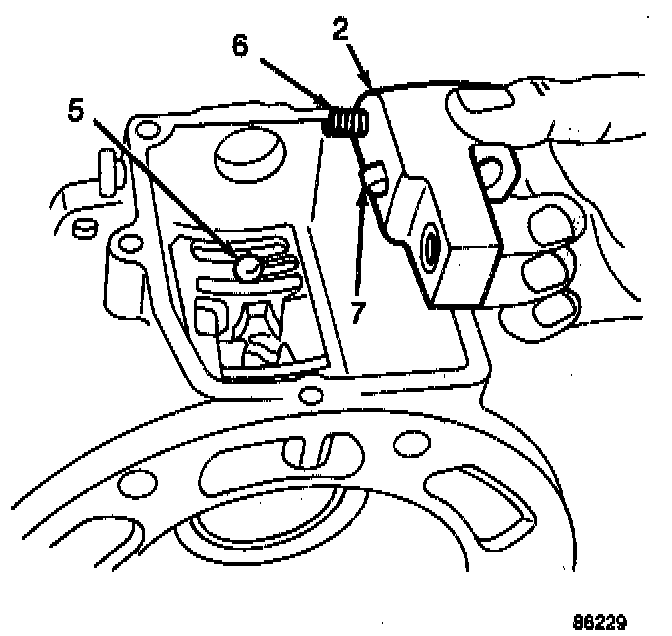 6
2
5
7
86229