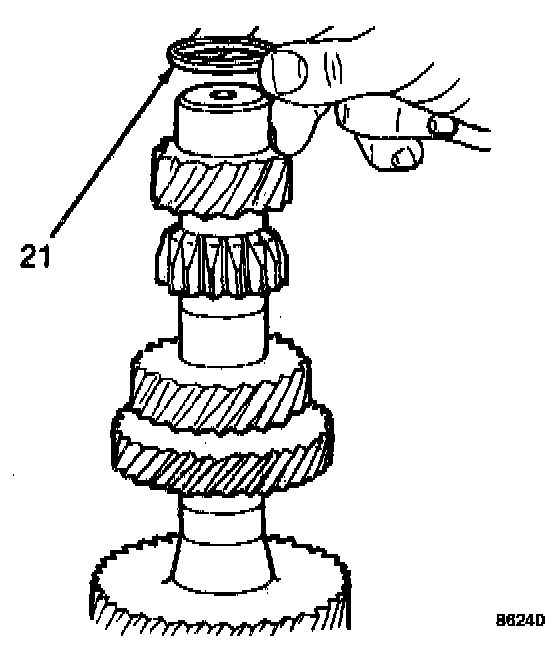 21

8624D