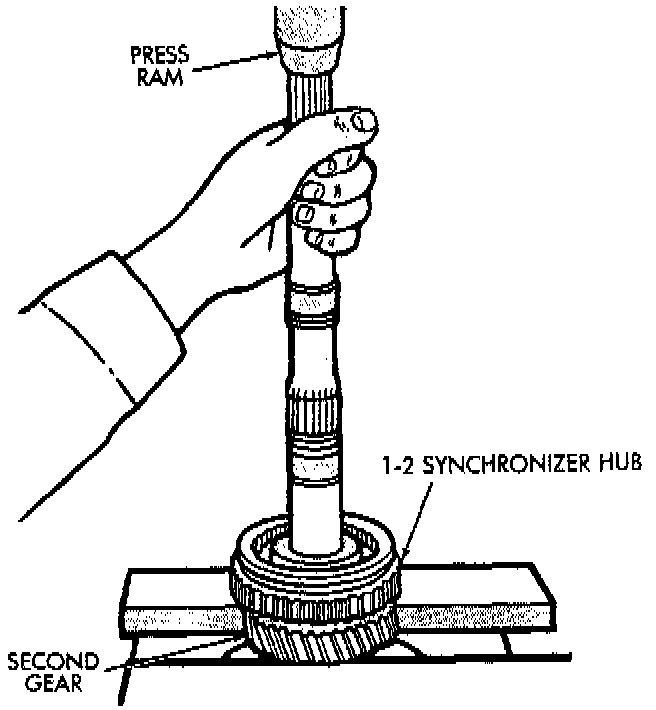 PRESS RAM

1-2 SYNCHRONIZER HUB

SECOND GEAR