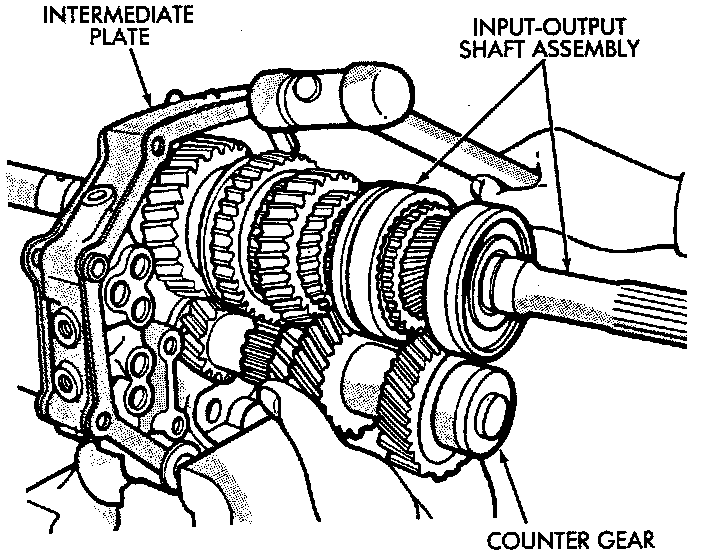 INTERMEDIATE PLATE

INPUT-OUTPUT SHAFT ASSEMBLY

COUNTER GEAR