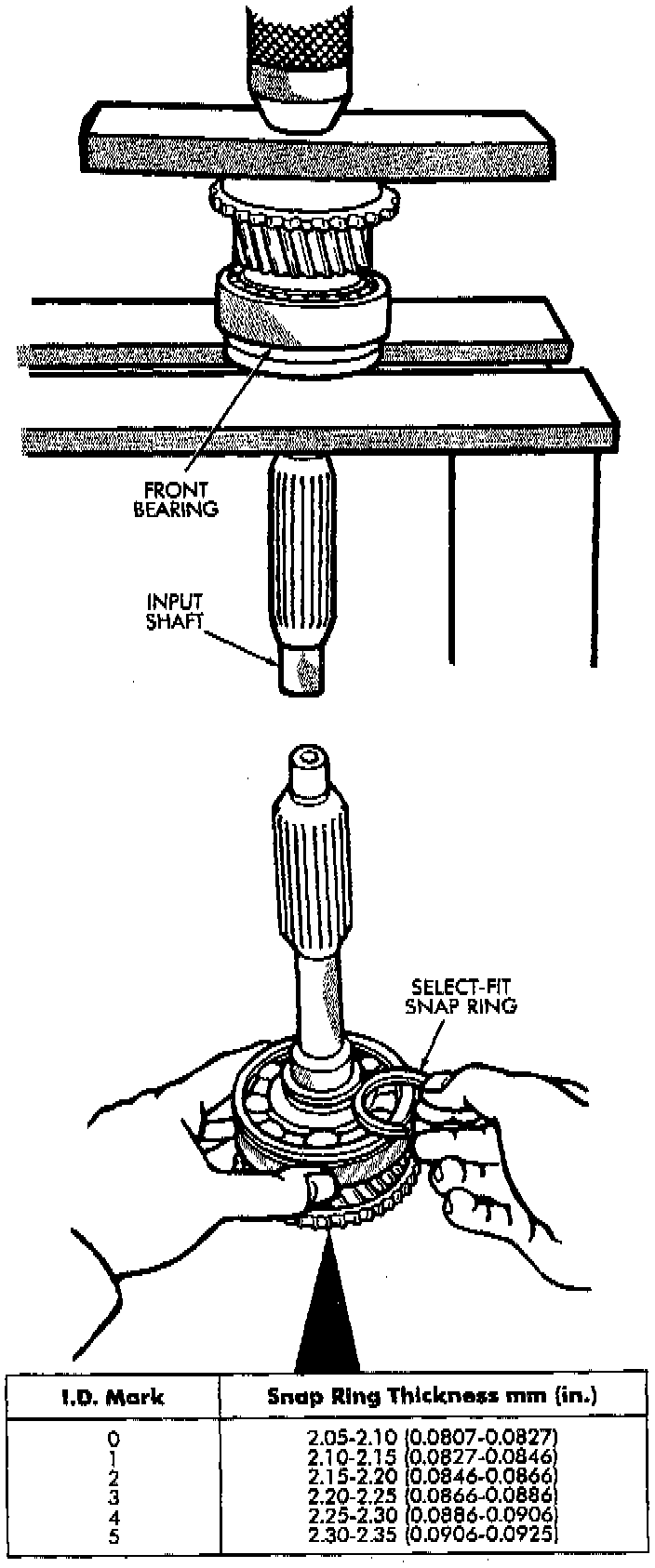 FRONT BEARING

INPUT SHAFT

SELECT-FIT SNAP RING

| I.D. Mark | Snap Ring Thickness mm (in.) |
|---|---|
| 0 | 2.05-2.10 (0.0807-0.0827) |
| 1 | 2.10-2.15 (0.0827-0.0846) |
| 2 | 2.15-2.20 (0.0846-0.0866) |
| 3 | 2.20-2.25 (0.0866-0.0886) |
| 4 | 2.25-2.30 (0.0886-0.0906) |
| 5 | 2.30-2.35 (0.0906-0.0925) |