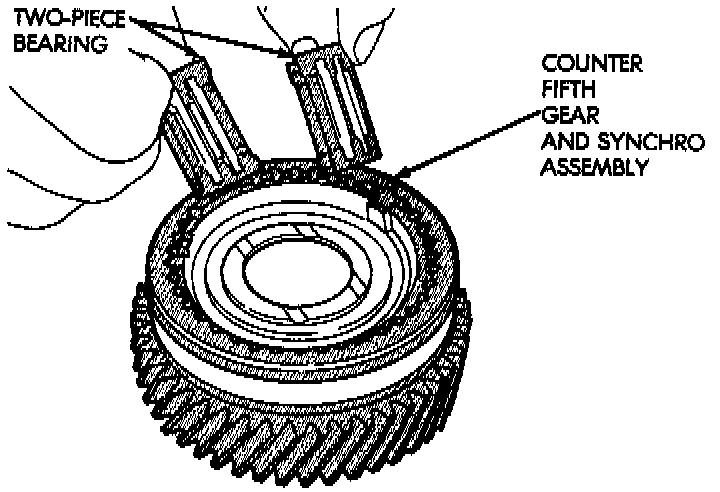 TWO-PIECE BEARING

COUNTER FIFTH GEAR AND SYNCHRO ASSEMBLY